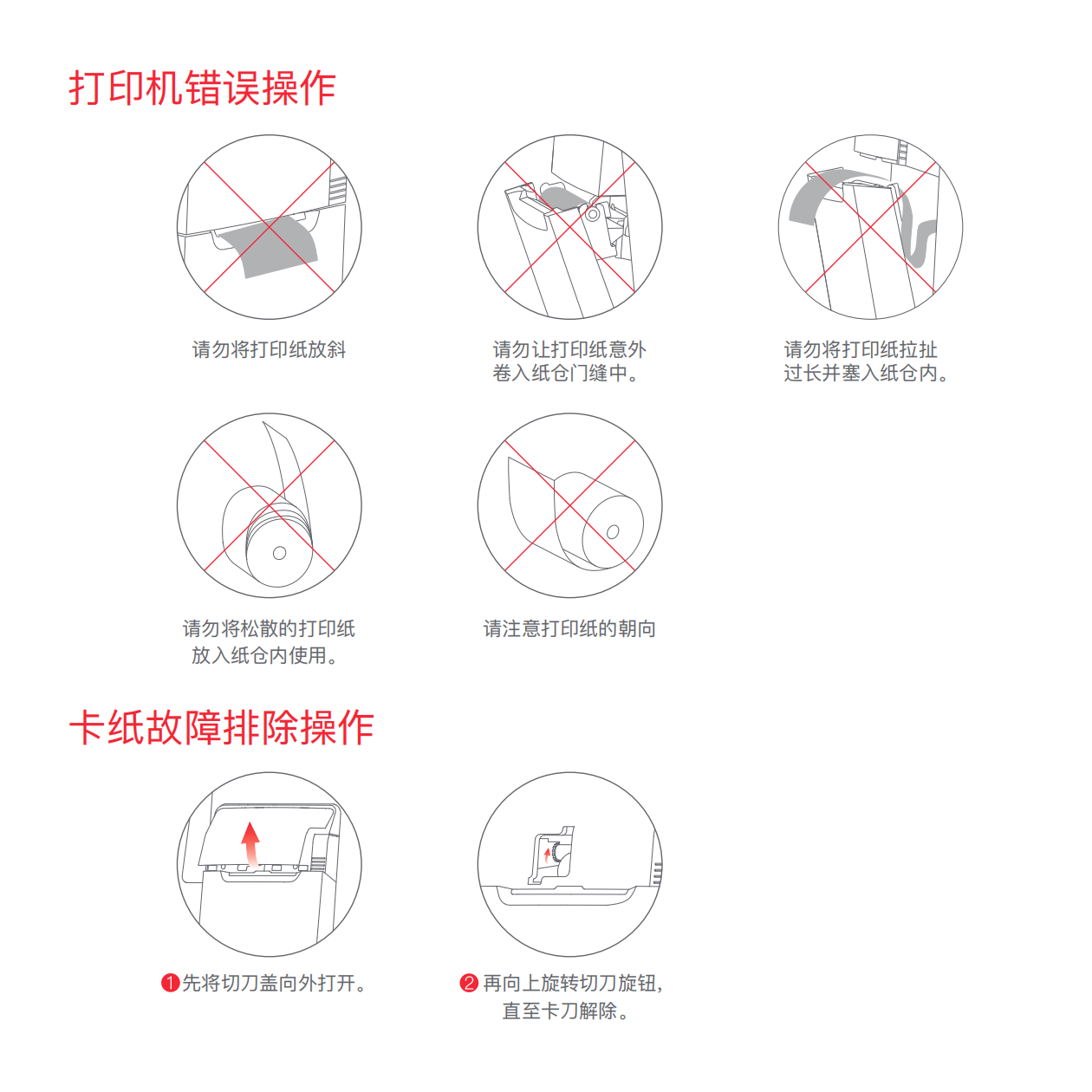 打印机错误操作

请勿将打印纸放斜

请勿让打印纸意外卷入纸仓门缝中。

请勿将打印纸拉扯过长并塞入纸仓内。

请勿将松散的打印纸放入纸仓内使用。

请注意打印纸的朝向

卡纸故障排除操作

❶先将切刀盖向外打开。

❷再向上旋转切刀旋钮，直至卡刀解除。