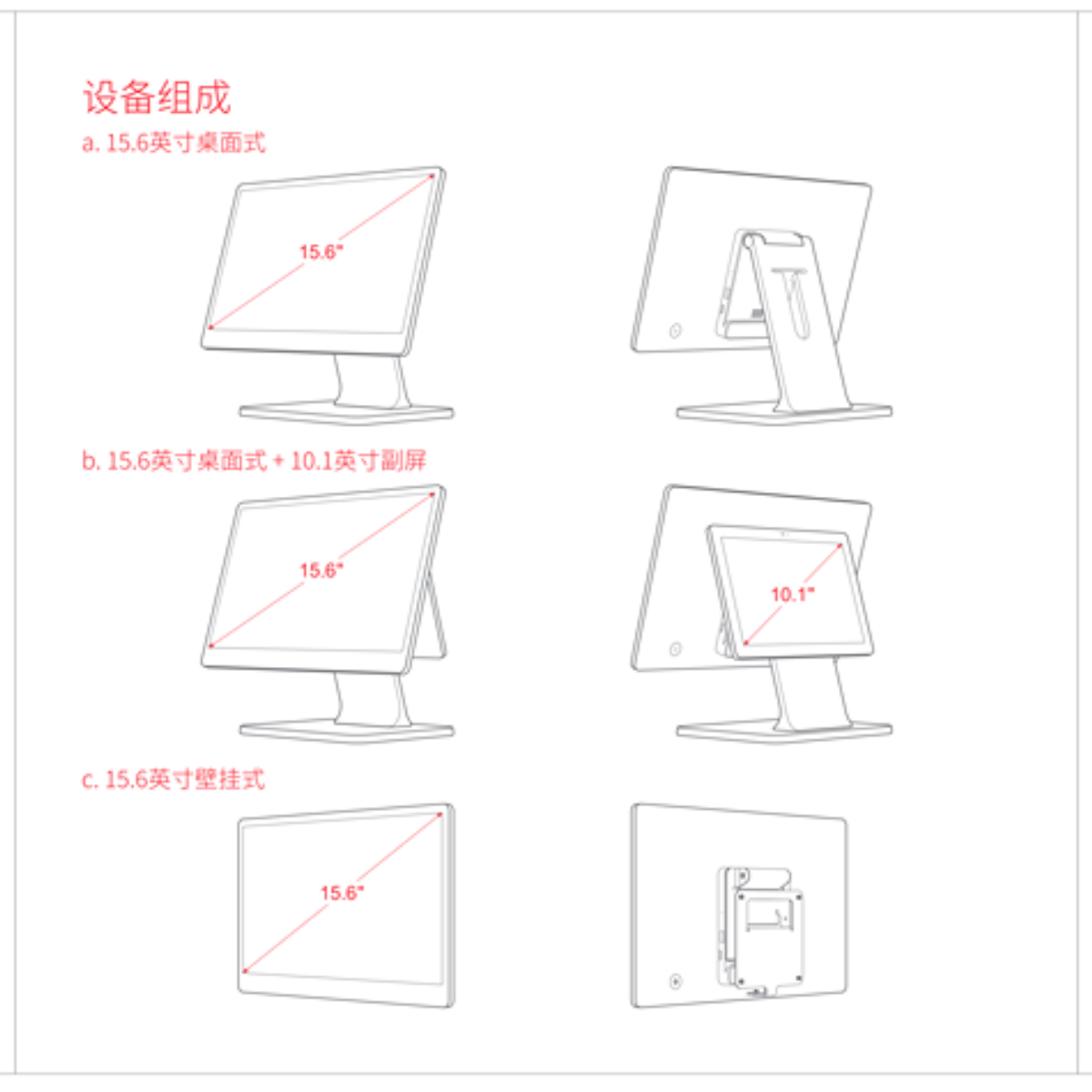 设备组成

a. 15.6英寸桌面式

15.6"

b. 15.6英寸桌面式 + 10.1英寸副屏

15.6"

10.1"

c. 15.6英寸壁挂式

15.6"