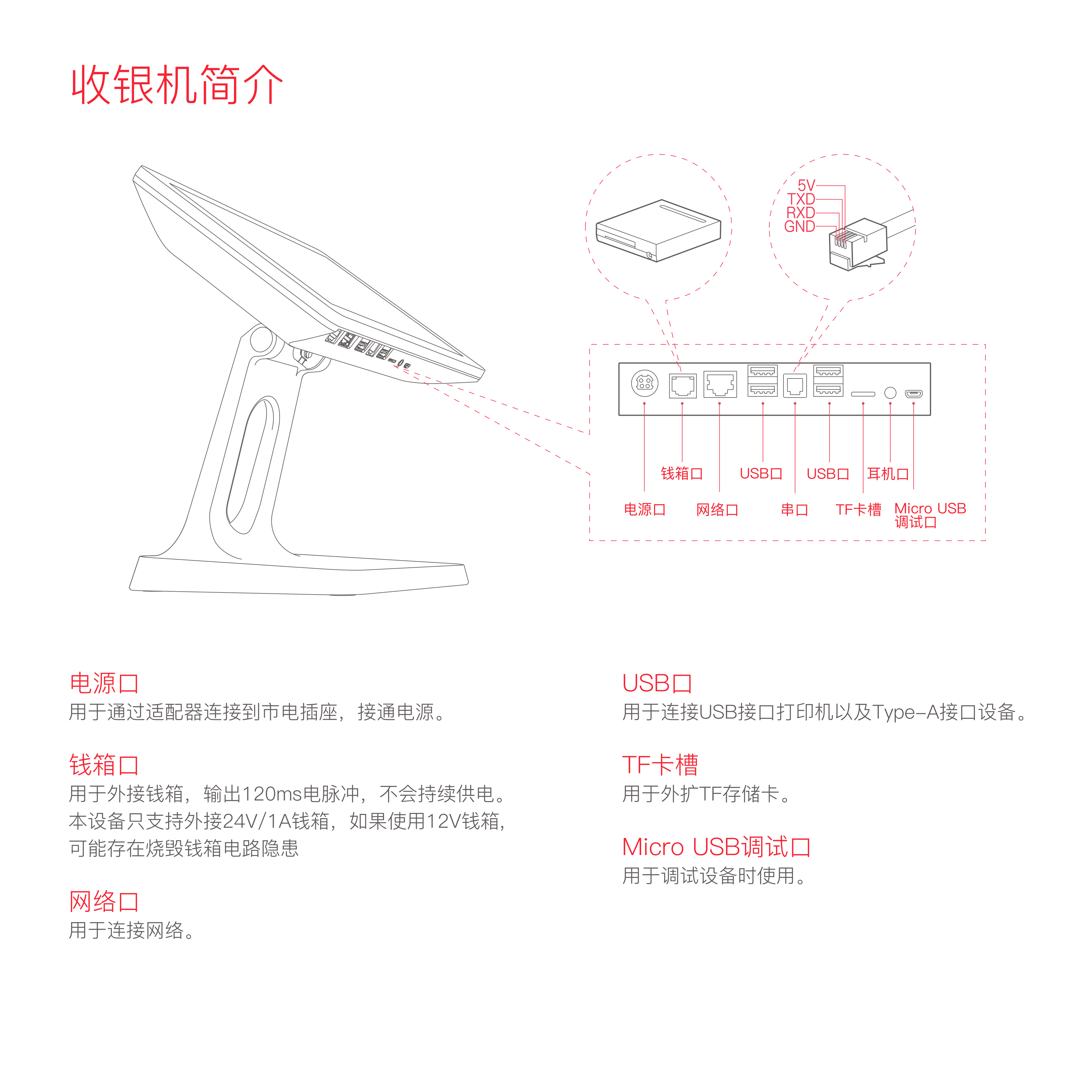 收银机简介

5V
TXD
RXD
GND

钱箱口 USB口 USB口 耳机口

电源口 网络口 串口 TF卡槽 Micro USB 调试口

电源口
用于通过适配器连接到市电插座，接通电源。

钱箱口
用于外接钱箱，输出120ms电脉冲，不会持续供电。本设备只支持外接24V/1A钱箱，如果使用12V钱箱，可能存在烧毁钱箱电路隐患

网络口
用于连接网络。

USB口
用于连接USB接口打印机以及Type-A接口设备。

TF卡槽
用于外扩TF存储卡。

Micro USB调试口
用于调试设备时使用。